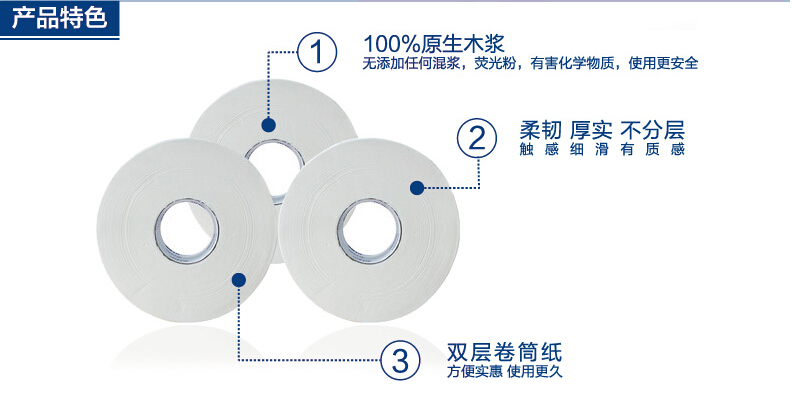 产品特色

1
100%原生木浆
无添加任何混浆，荧光粉，有害化学物质，使用更安全

2
柔韧 厚实 不分层
触感细滑有质感

3
双层卷筒纸
方便实惠 使用更久