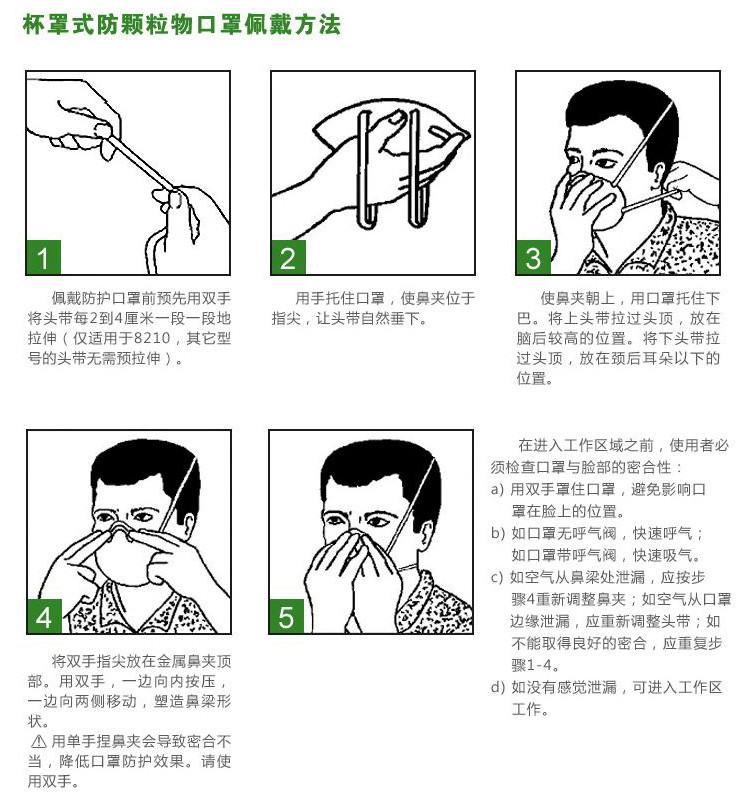 杯罩式防颗粒物口罩佩戴方法

1

佩戴防护口罩前预先用双手将头带每2到4厘米一段一段地拉伸（仅适用于8210，其它型号的头带无需预拉伸）。

2

用手托住口罩，使鼻夹位于指尖，让头带自然垂下。

3

使鼻夹朝上，用口罩托住下巴。将上头带拉过头顶，放在脑后较高的位置。将下头带拉过头顶，放在颈后耳朵以下的位置。

4

将双手指尖放在金属鼻夹顶部。用双手，一边向内按压，一边向两侧移动，塑造鼻梁形状。

⚠ 用单手捏鼻夹会导致密合不当，降低口罩防护效果。请使用双手。

5

在进入工作区域之前，使用者必须检查口罩与脸部的密合性：

a) 用双手罩住口罩，避免影响口罩在脸上的位置。

b) 如口罩无呼气阀，快速呼气；如口罩带呼气阀，快速吸气。

c) 如空气从鼻梁处泄漏，应按步骤4重新调整鼻夹；如空气从口罩边缘泄漏，应重新调整头带；如不能取得良好的密合，应重复步骤1-4。

d) 如没有感觉泄漏，可进入工作区工作。