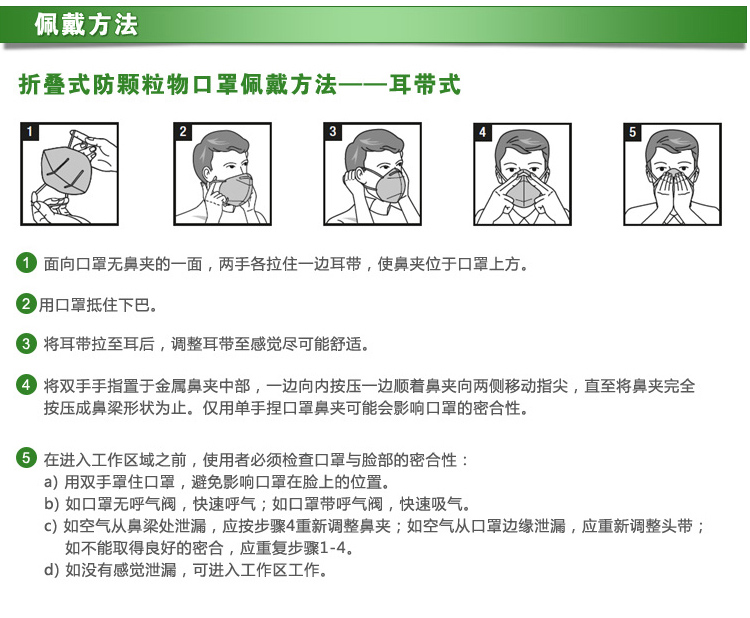 佩戴方法

折叠式防颗粒物口罩佩戴方法——耳带式

1 2 3 4 5

1 面向口罩无鼻夹的一面，两手各拉住一边耳带，使鼻夹位于口罩上方。

2 用口罩抵住下巴。

3 将耳带拉至耳后，调整耳带至感觉尽可能舒适。

4 将双手手指置于金属鼻夹中部，一边向内按压一边顺着鼻夹向两侧移动指尖，直至将鼻夹完全按压成鼻梁形状为止。仅用单手捏口罩鼻夹可能会影响口罩的密合性。

5 在进入工作区域之前，使用者必须检查口罩与脸部的密合性：
a) 用双手罩住口罩，避免影响口罩在脸上的位置。
b) 如口罩无呼气阀，快速呼气；如口罩带呼气阀，快速吸气。
c) 如空气从鼻梁处泄漏，应按步骤4重新调整鼻夹；如空气从口罩边缘泄漏，应重新调整头带；如不能取得良好的密合，应重复步骤1-4。
d) 如没有感觉泄漏，可进入工作区工作。