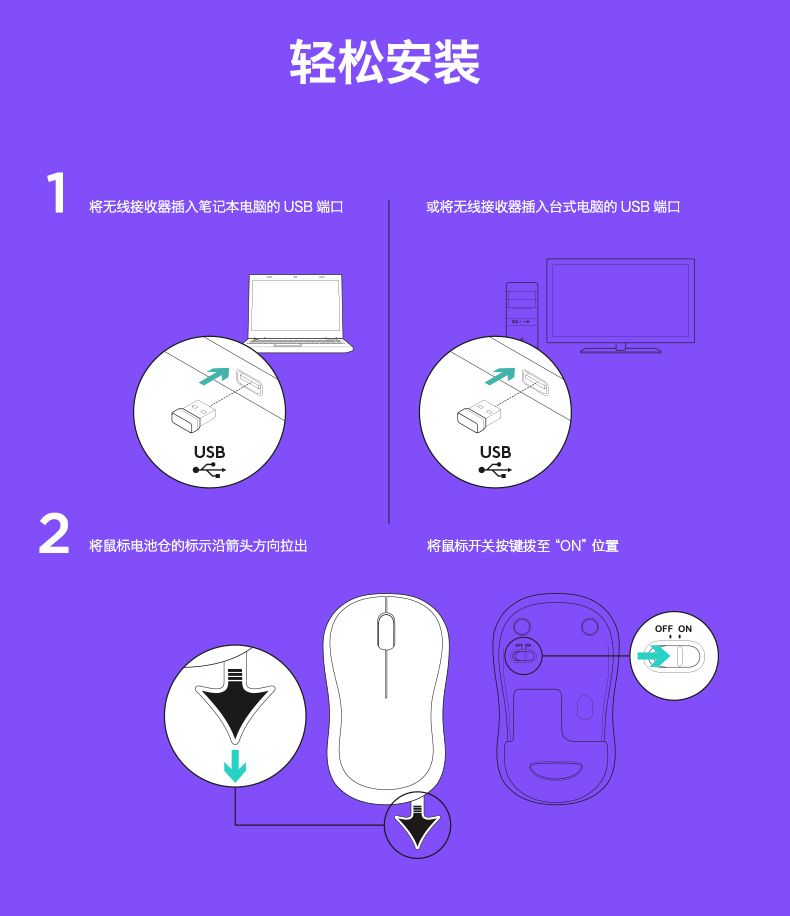 轻松安装

1 将无线接收器插入笔记本电脑的 USB 端口

USB

或将无线接收器插入台式电脑的 USB 端口

USB

2 将鼠标电池仓的标示沿箭头方向拉出

将鼠标开关按键拨至 "ON" 位置

OFF ON

OFF ON