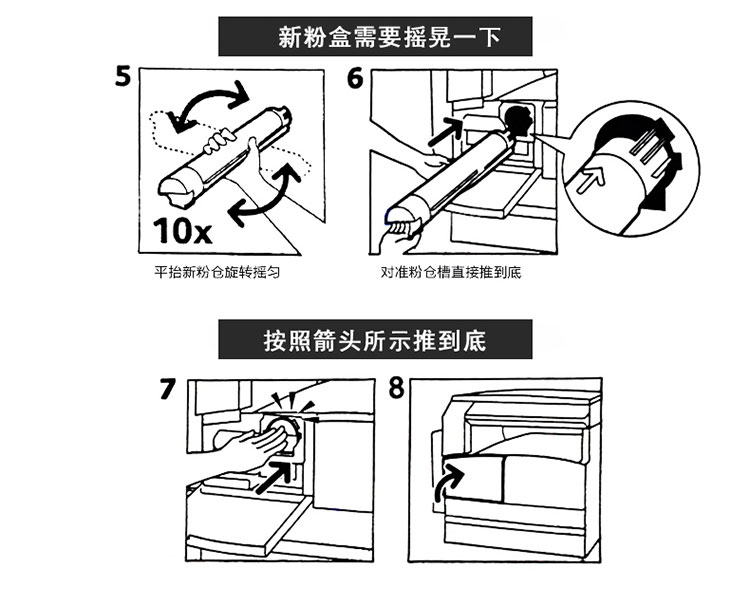 新粉盒需要摇晃一下

5

10x

平抬新粉仓旋转摇匀

6

对准粉仓槽直接推到底

按照箭头所示推到底

7

8