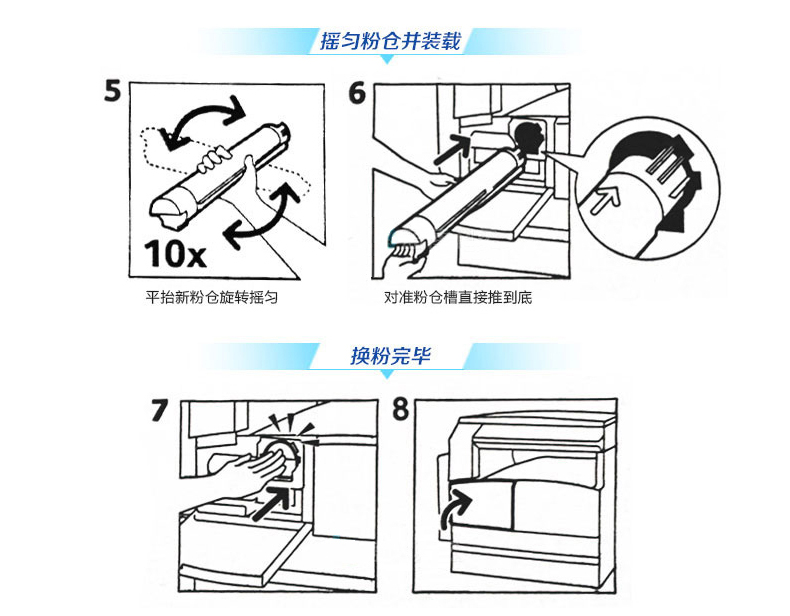 摇匀粉仓并装载

5

10x

平抬新粉仓旋转摇匀

6

对准粉仓槽直接推到底

换粉完毕

7

8