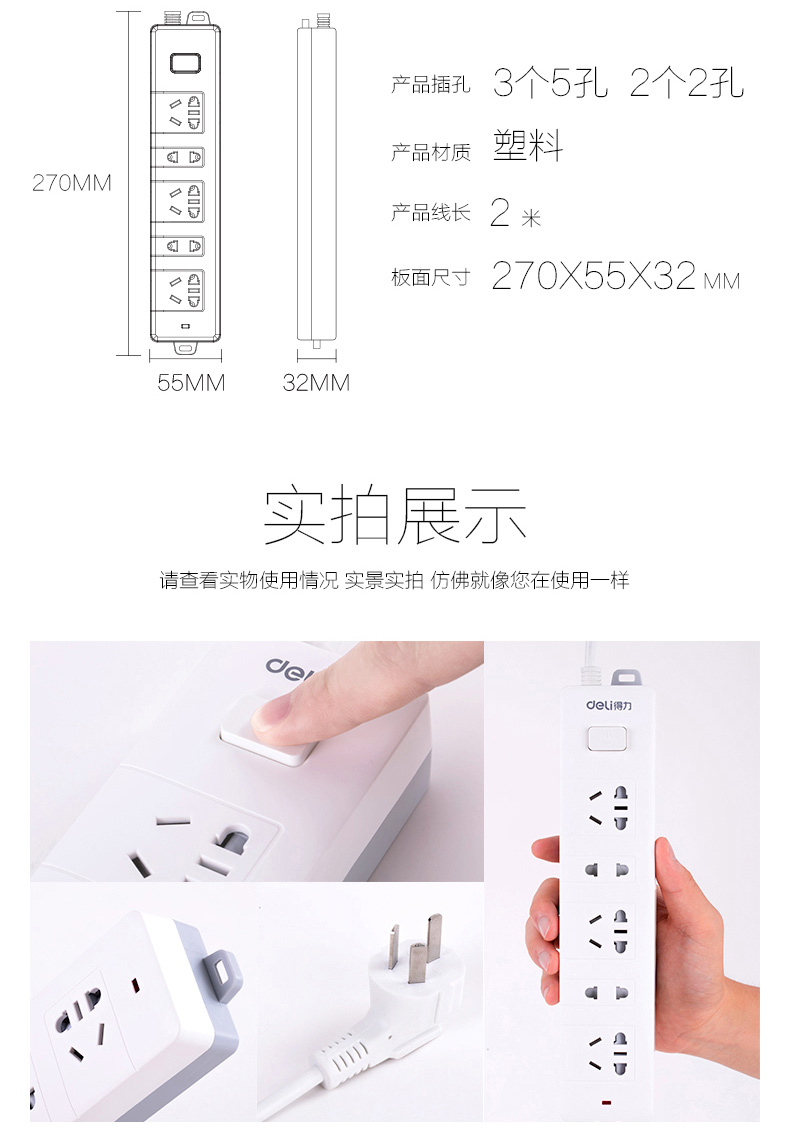 270MM

55MM

32MM

产品插孔 3个5孔 2个2孔

产品材质 塑料

产品线长 2 米

板面尺寸 270X55X32 MM

实拍展示

请查看实物使用情况 实景实拍 仿佛就像您在使用一样

deli

deli得力