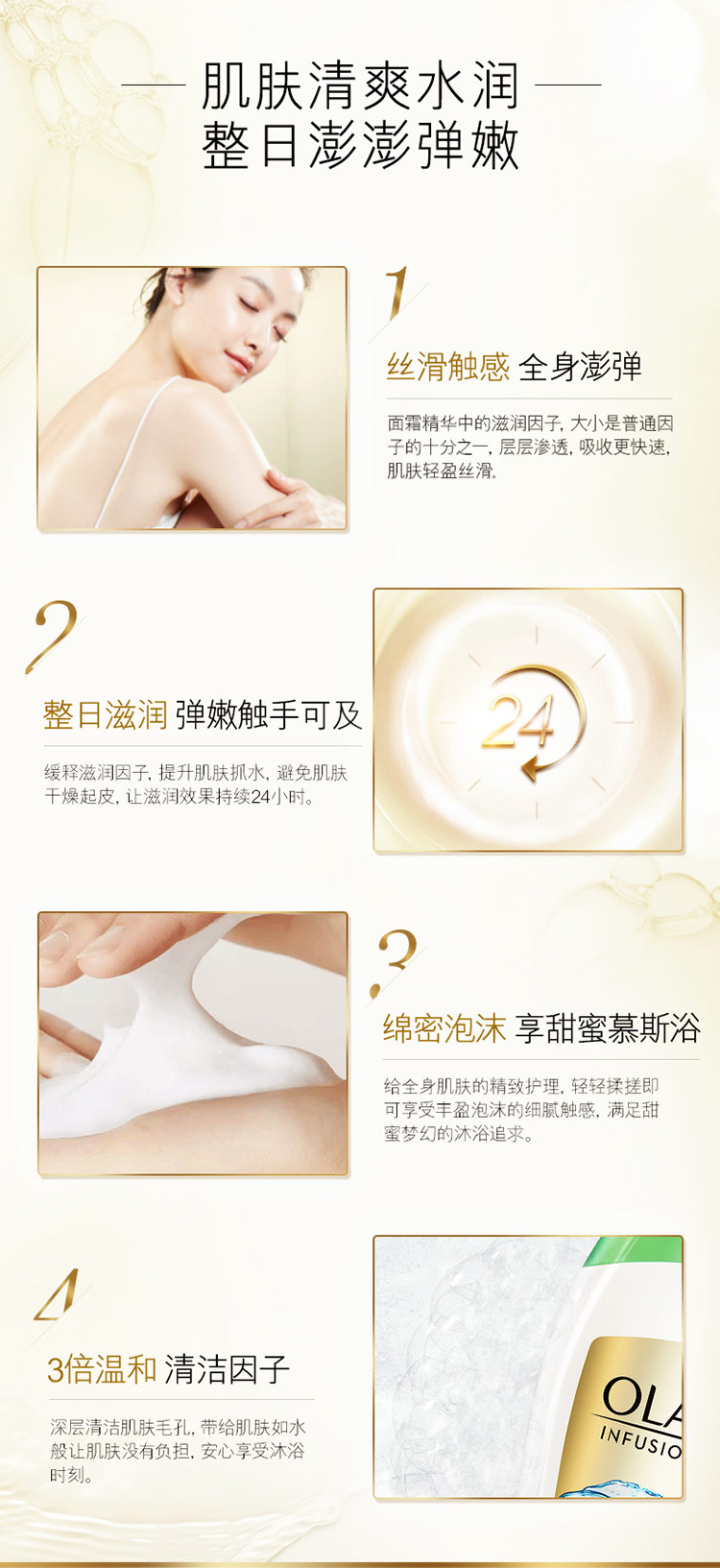 肌肤清爽水润
整日澎澎弹嫩

1

丝滑触感 全身澎弹

面霜精华中的滋润因子，大小是普通因子的十分之一，层层渗透，吸收更快速，肌肤轻盈丝滑。

2

整日滋润 弹嫩触手可及

缓释滋润因子，提升肌肤抓水，避免肌肤干燥起皮，让滋润效果持续24小时。

24

3

绵密泡沫 享甜蜜慕斯浴

给全身肌肤的精致护理，轻轻揉搓即可享受丰盈泡沫的细腻触感，满足甜蜜梦幻的沐浴追求。

4

3倍温和 清洁因子

深层清洁肌肤毛孔，带给肌肤如水般让肌肤没有负担，安心享受沐浴时刻。

OLA
INFUSIO