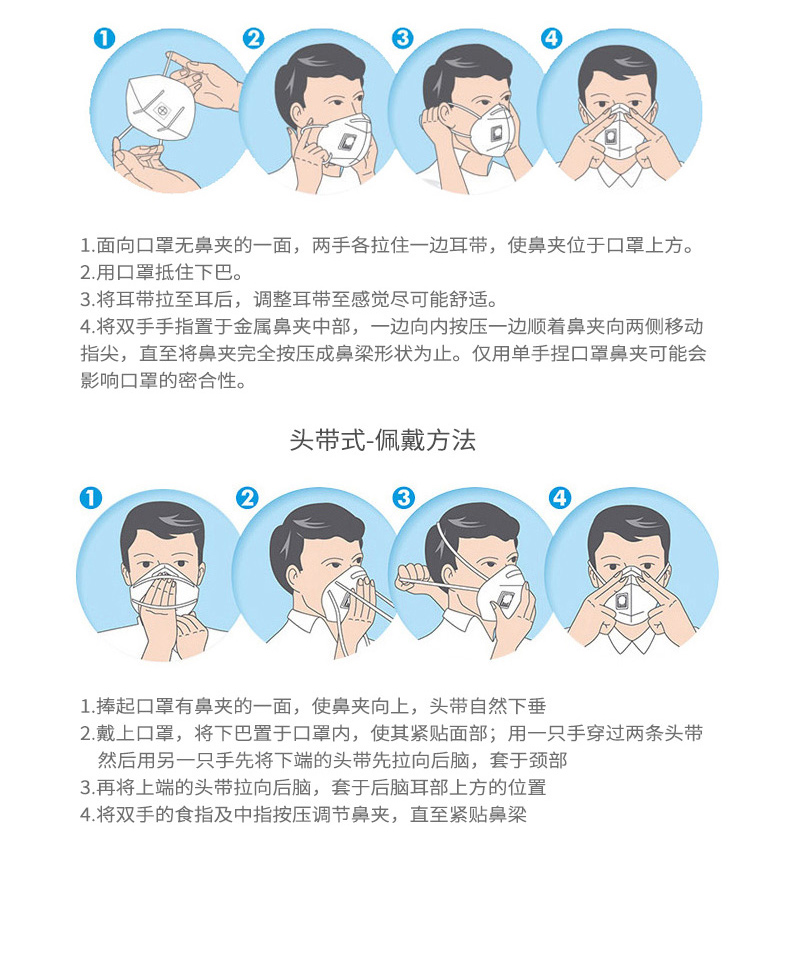 1

2

3

4

1.面向口罩无鼻夹的一面，两手各拉住一边耳带，使鼻夹位于口罩上方。
2.用口罩抵住下巴。
3.将耳带拉至耳后，调整耳带至感觉尽可能舒适。
4.将双手手指置于金属鼻夹中部，一边向内按压一边顺着鼻夹向两侧移动指尖，直至将鼻夹完全按压成鼻梁形状为止。仅用单手捏口罩鼻夹可能会影响口罩的密合性。

头带式-佩戴方法

1

2

3

4

1.捧起口罩有鼻夹的一面，使鼻夹向上，头带自然下垂
2.戴上口罩，将下巴置于口罩内，使其紧贴面部；用一只手穿过两条头带然后用另一只手先将下端的头带先拉向后脑，套于颈部
3.再将上端的头带拉向后脑，套于后脑耳部上方的位置
4.将双手的食指及中指按压调节鼻夹，直至紧贴鼻梁