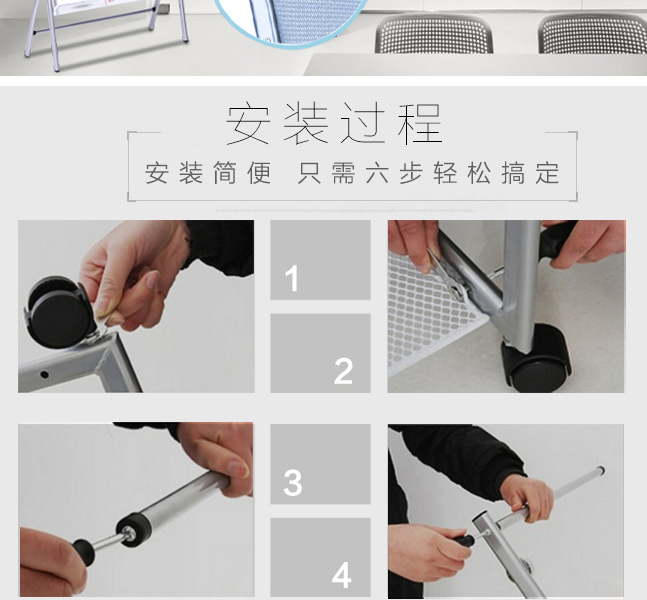 安装过程

安装简便 只需六步轻松搞定

1

2

3

4