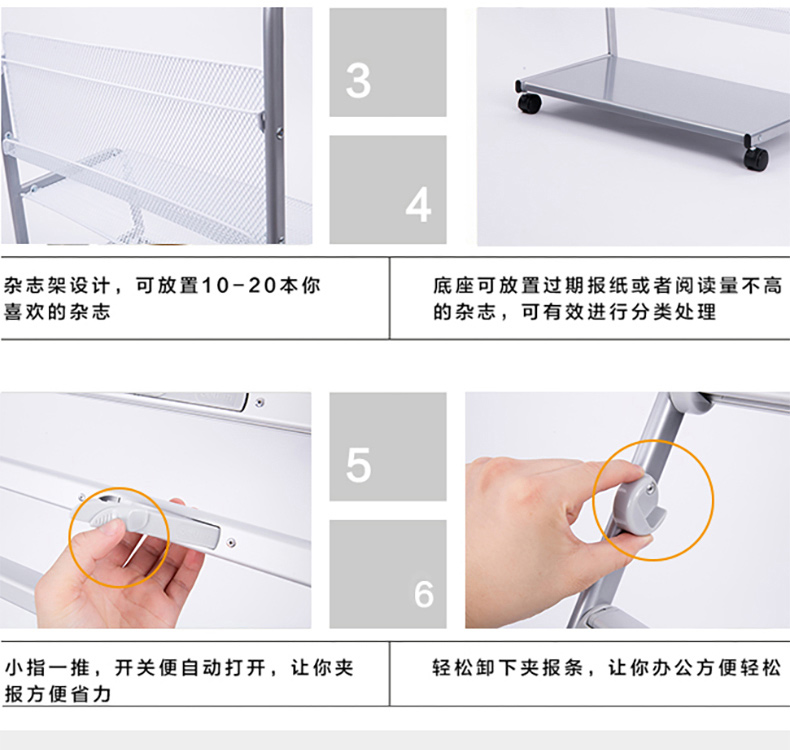 3

4

杂志架设计，可放置10-20本你喜欢的杂志

底座可放置过期报纸或者阅读量不高的杂志，可有效进行分类处理

5

6

小指一推，开关便自动打开，让你夹报方便省力

轻松卸下夹报条，让你办公方便轻松