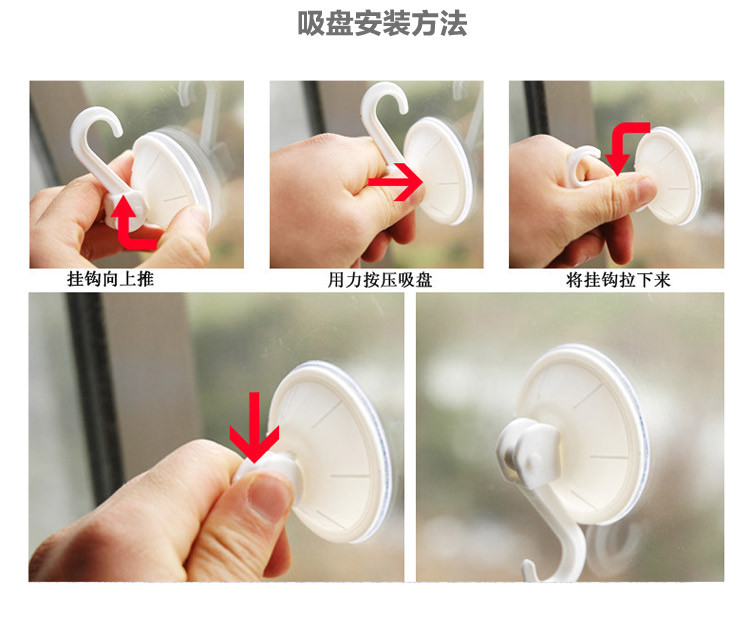 吸盘安装方法

挂钩向上推

用力按压吸盘

将挂钩拉下来