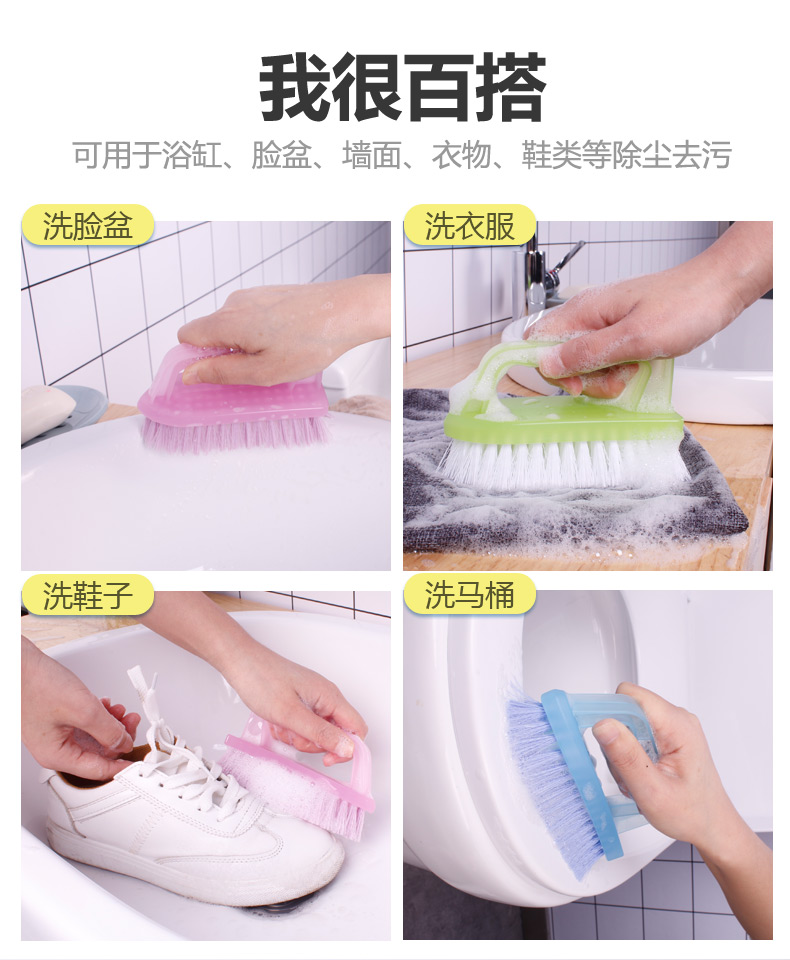 我很百搭

可用于浴缸、脸盆、墙面、衣物、鞋类等除尘去污

洗脸盆

洗衣服

洗鞋子

洗马桶