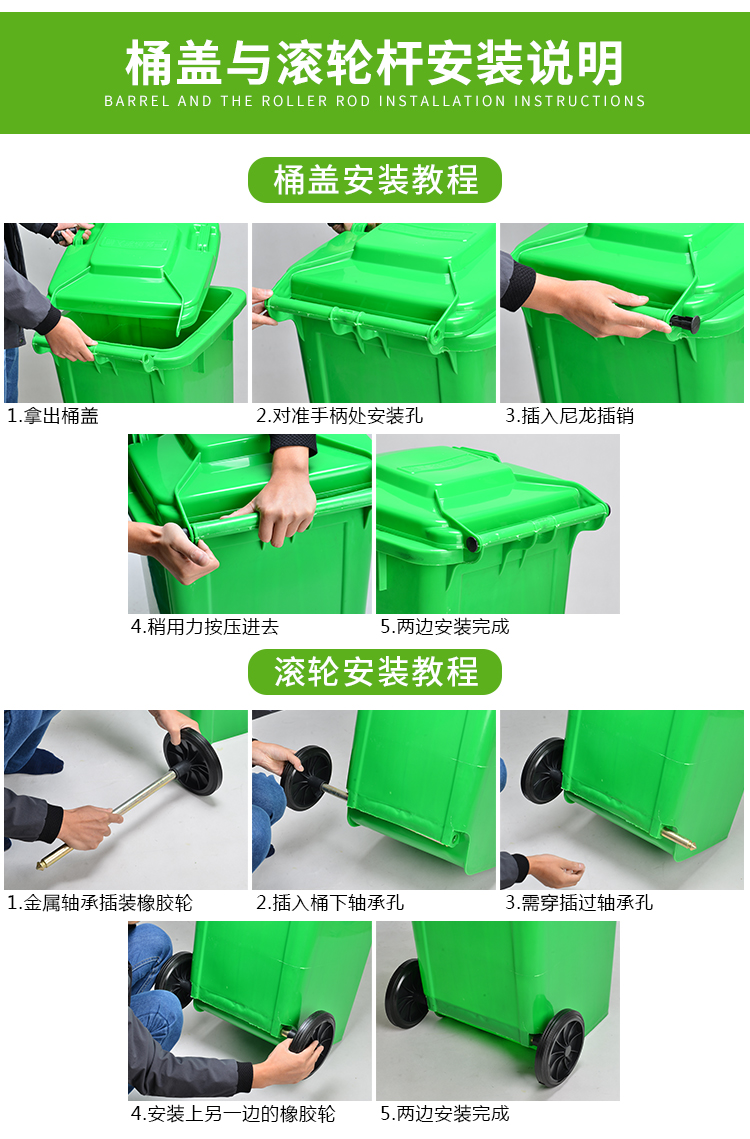 桶盖与滚轮杆安装说明
BARREL AND THE ROLLER ROD INSTALLATION INSTRUCTIONS

桶盖安装教程

1.拿出桶盖

2.对准手柄处安装孔

3.插入尼龙插销

4.稍用力按压进去

5.两边安装完成

滚轮安装教程

1.金属轴承插装橡胶轮

2.插入桶下轴承孔

3.需穿插过轴承孔

4.安装上另一边的橡胶轮

5.两边安装完成