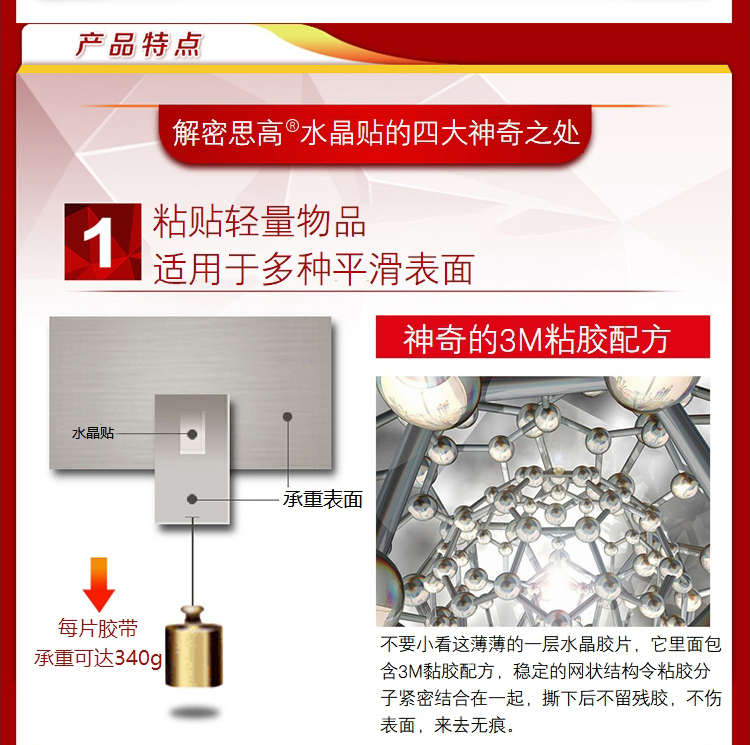 产品特点

解密思高®水晶贴的四大神奇之处

1 粘贴轻量物品
适用于多种平滑表面

水晶贴

承重表面

每片胶带
承重可达340g

神奇的3M粘胶配方

不要小看这薄薄的一层水晶胶片，它里面包含3M黏胶配方，稳定的网状结构令粘胶分子紧密结合在一起，撕下后不留残胶，不伤表面，来去无痕。