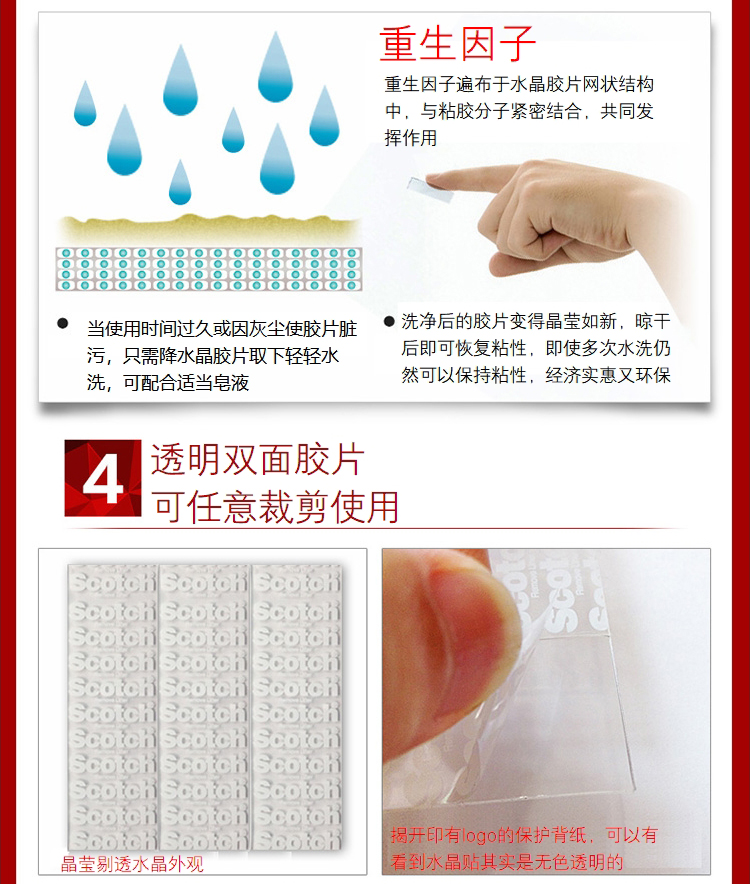 重生因子

重生因子遍布于水晶胶片网状结构中，与粘胶分子紧密结合，共同发挥作用

● 当使用时间过久或因灰尘使胶片脏污，只需降水晶胶片取下轻轻水洗，可配合适当皂液

● 洗净后的胶片变得晶莹如新，晾干后即可恢复粘性，即使多次水洗仍然可以保持粘性，经济实惠又环保

4 透明双面胶片
可任意裁剪使用

Scotch Scotch Scotch
Scotch Scotch Scotch
Scotch Scotch Scotch
Scotch Scotch Scotch
Scotch Scotch Scotch
Scotch Scotch Scotch
Scotch Scotch Scotch
Scotch Scotch Scotch
Scotch Scotch Scotch
Scotch Scotch Scotch
Scotch Scotch Scotch

晶莹剔透水晶外观

Scotch
Scotch

揭开印有logo的保护背纸，可以有看到水晶贴其实是无色透明的