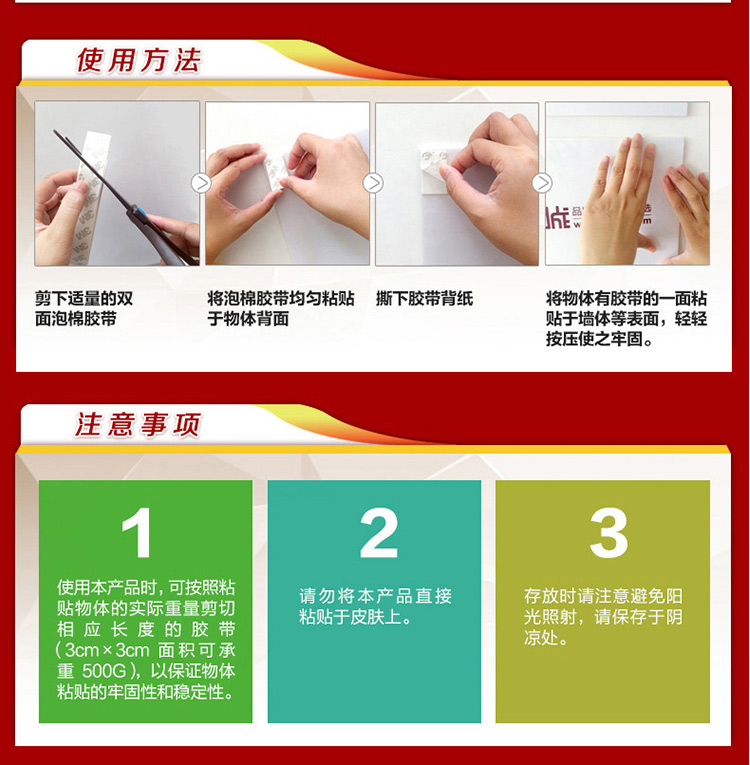 使用方法

剪下适量的双面泡棉胶带

将泡棉胶带均匀粘贴于物体背面

撕下胶带背纸

将物体有胶带的一面粘贴于墙体等表面，轻轻按压使之牢固。

注意事项

1

使用本产品时，可按照粘贴物体的实际重量剪切相应长度的胶带（3cm×3cm 面积可承重 500G），以保证物体粘贴的牢固性和稳定性。

2

请勿将本产品直接粘贴于皮肤上。

3

存放时请注意避免阳光照射，请保存于阴凉处。