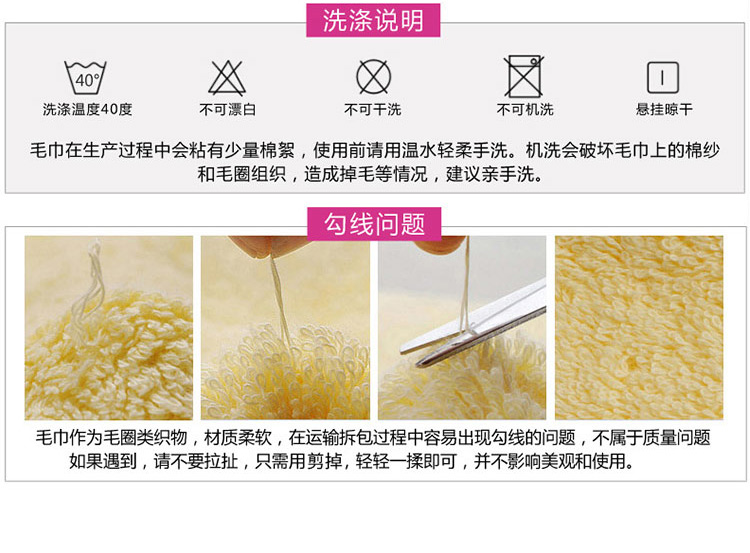 洗涤说明

40°
洗涤温度40度

不可漂白

不可干洗

不可机洗

悬挂晾干

毛巾在生产过程中会粘有少量棉絮，使用前请用温水轻柔手洗。机洗会破坏毛巾上的棉纱和毛圈组织，造成掉毛等情况，建议亲手洗。

勾线问题

毛巾作为毛圈类织物，材质柔软，在运输拆包过程中容易出现勾线的问题，不属于质量问题如果遇到，请不要拉扯，只需用剪掉，轻轻一揉即可，并不影响美观和使用。