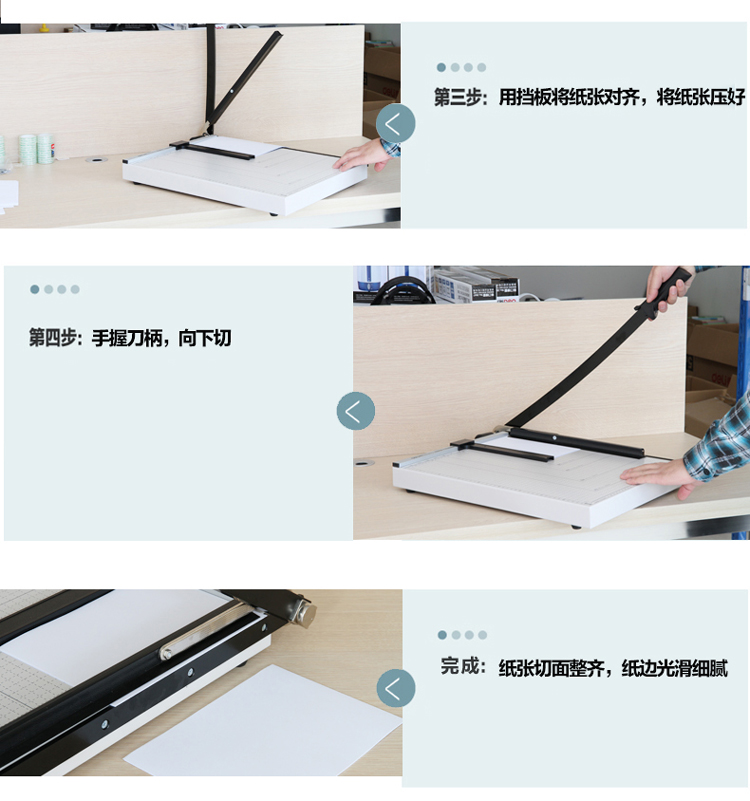 第三步：用挡板将纸张对齐，将纸张压好

第四步：手握刀柄，向下切

完成：纸张切面整齐，纸边光滑细腻