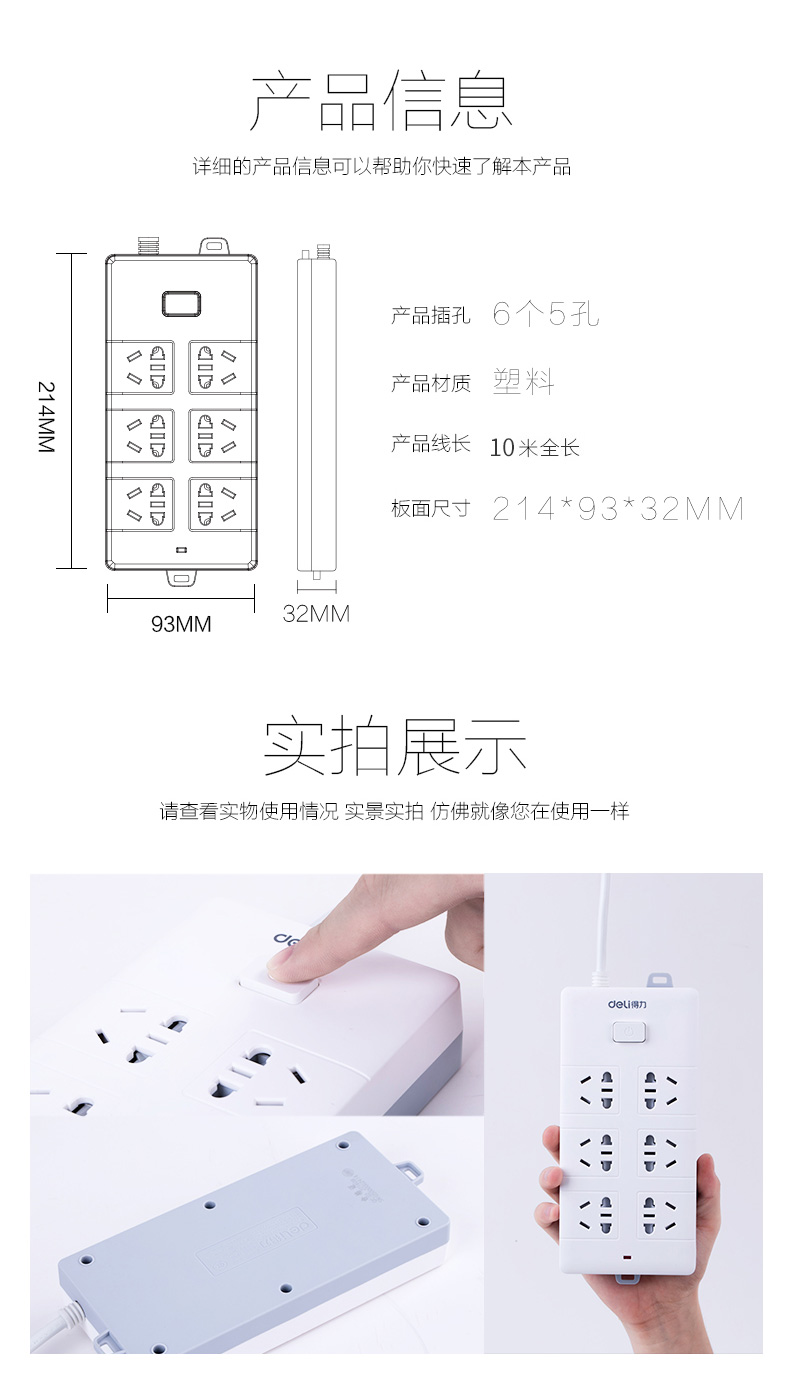 产品信息

详细的产品信息可以帮助你快速了解本产品

214MM

93MM

32MM

产品插孔 6个5孔

产品材质 塑料

产品线长 10米全长

板面尺寸 214*93*32MM

实拍展示

请查看实物使用情况 实景实拍 仿佛就像您在使用一样

deli

deli得力