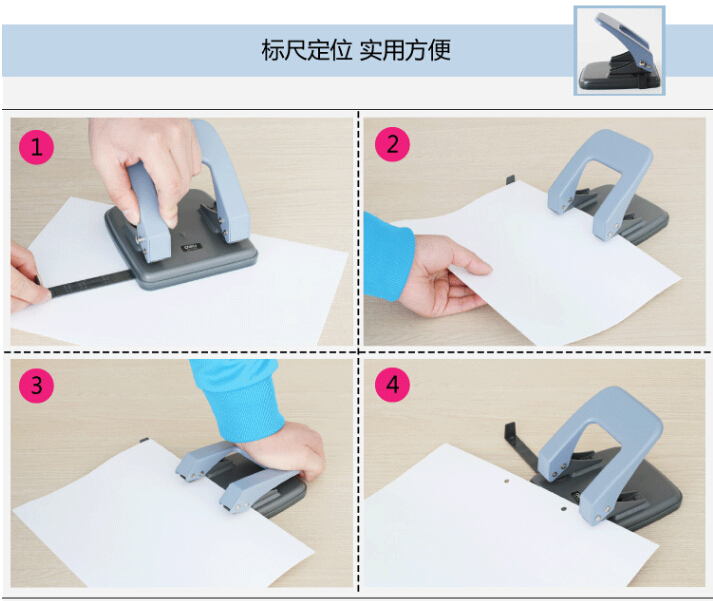 标尺定位 实用方便

1

2

3

4